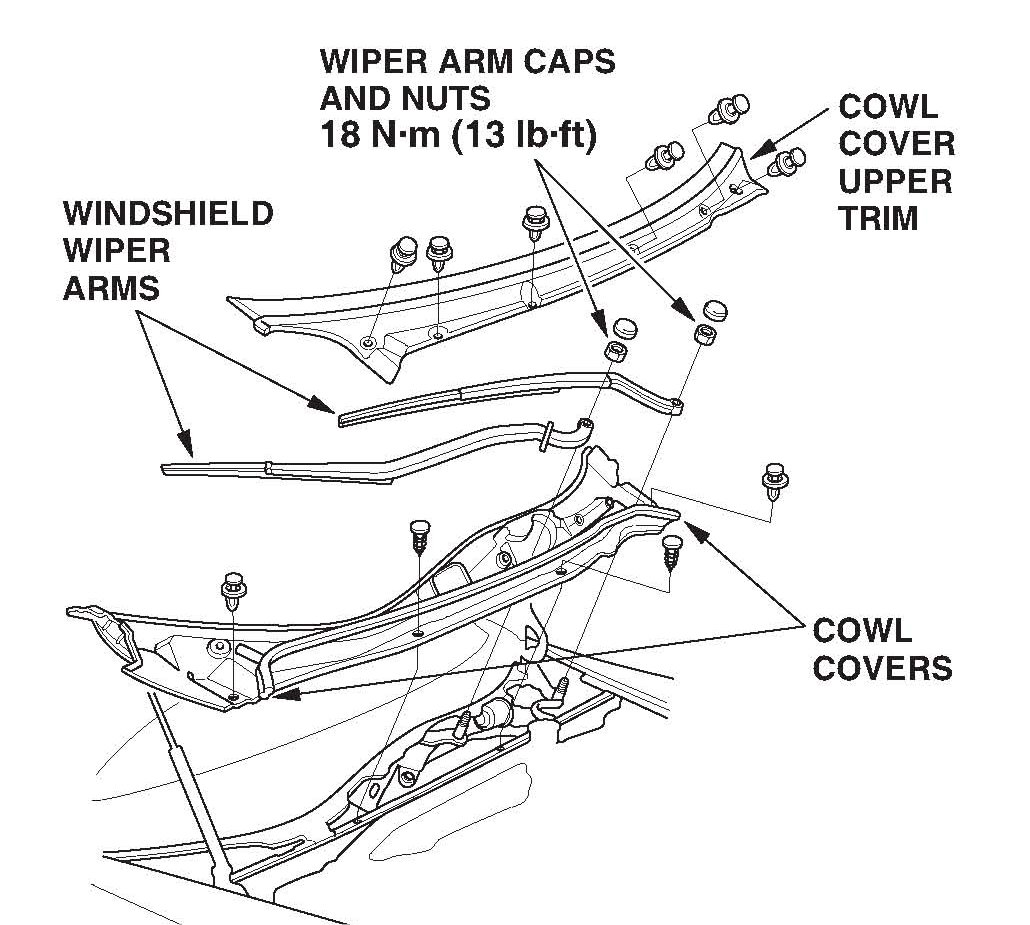 WIPER ARM CAPS AND NUTS
18 N·m (13 lb·ft)

COWL COVER UPPER TRIM

WINDSHIELD WIPER ARMS

COWL COVERS