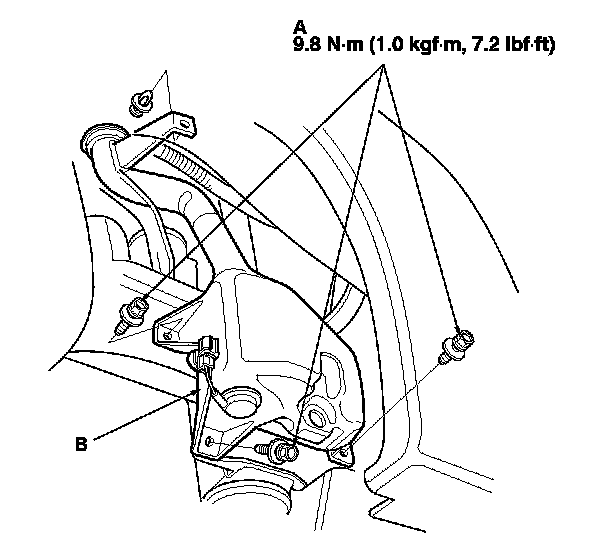 A
9.8 N·m (1.0 kgf·m, 7.2 lbf·ft)

B