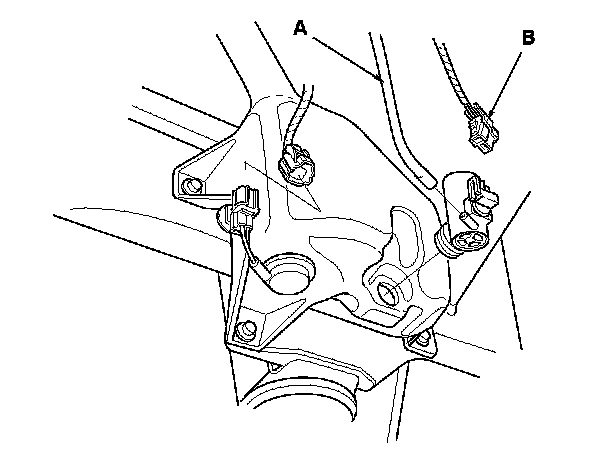 A

B