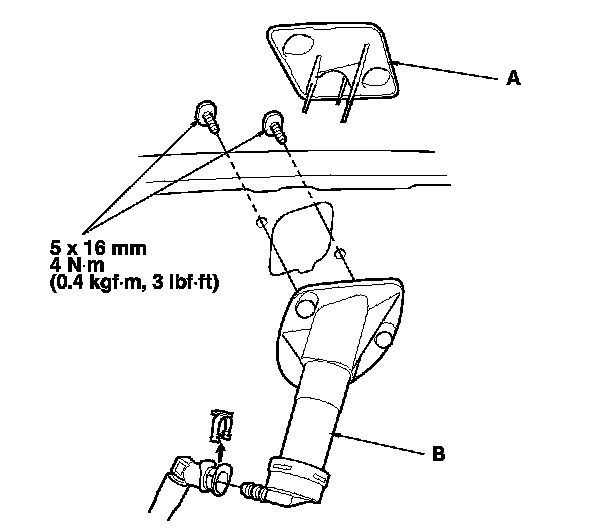 A

5 x 16 mm
4 N·m
(0.4 kgf·m, 3 lbf·ft)

B