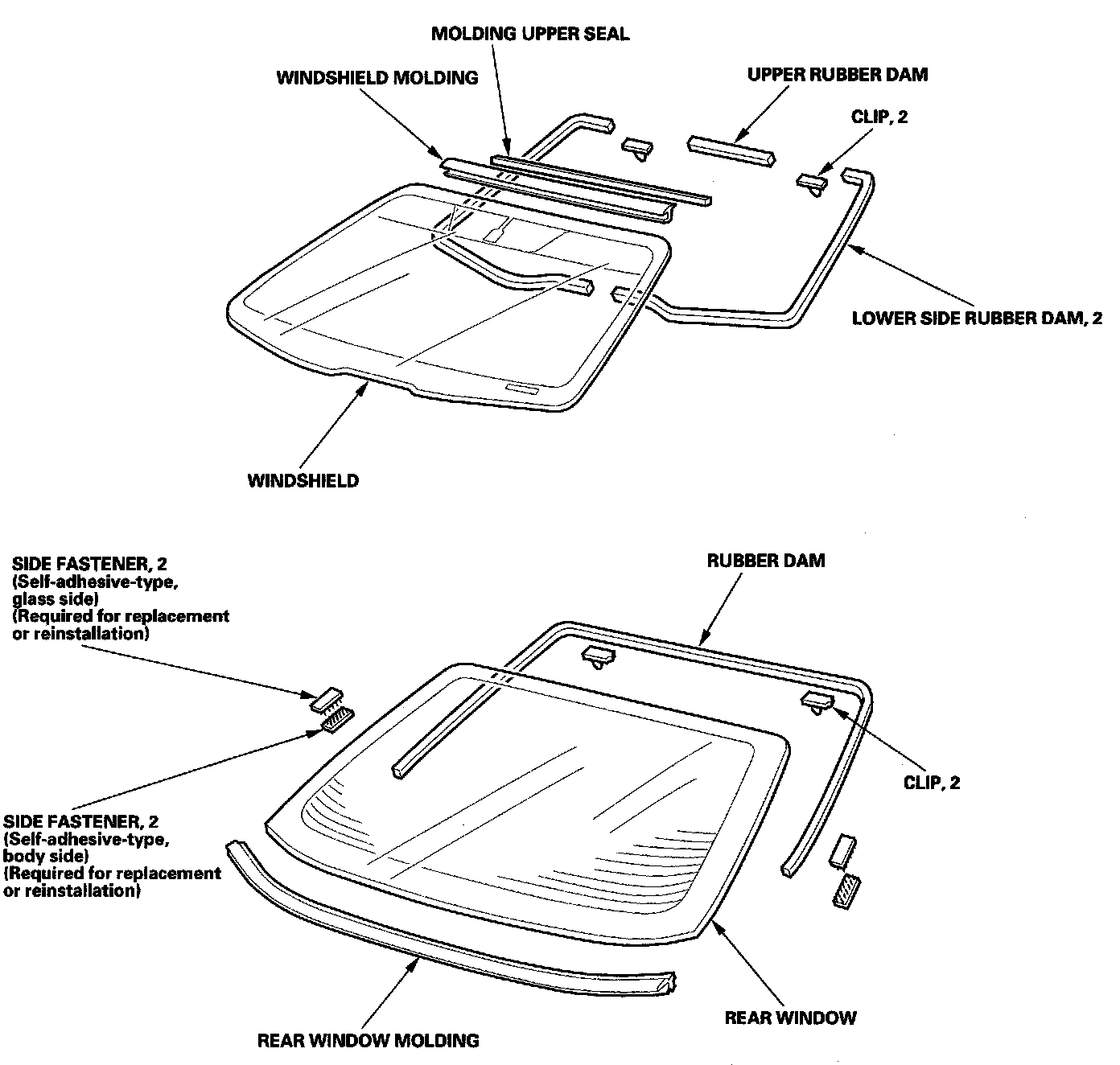 MOLDING UPPER SEAL

WINDSHIELD MOLDING

UPPER RUBBER DAM

CLIP, 2

LOWER SIDE RUBBER DAM, 2

WINDSHIELD

SIDE FASTENER, 2
(Self-adhesive-type, glass side)
(Required for replacement or reinstallation)

RUBBER DAM

CLIP, 2

SIDE FASTENER, 2
(Self-adhesive-type, body side)
(Required for replacement or reinstallation)

REAR WINDOW

REAR WINDOW MOLDING