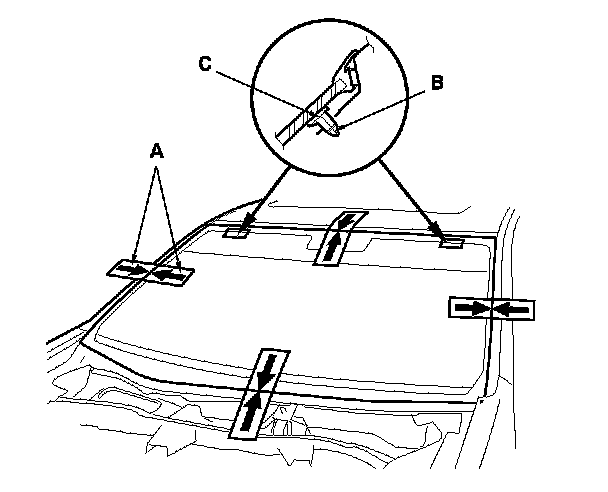 C
B
A