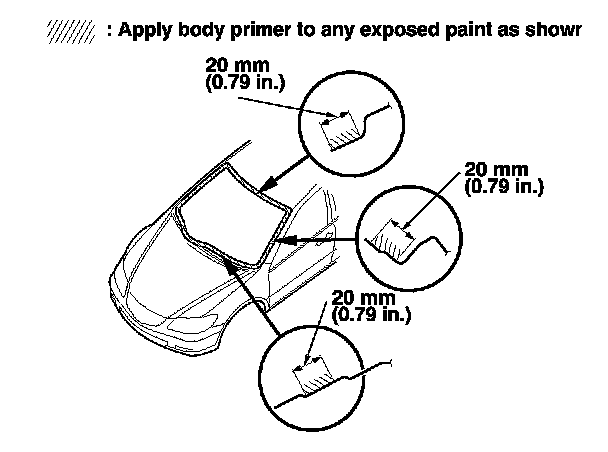 : Apply body primer to any exposed paint as showr

20 mm
(0.79 in.)

20 mm
(0.79 in.)

20 mm
(0.79 in.)