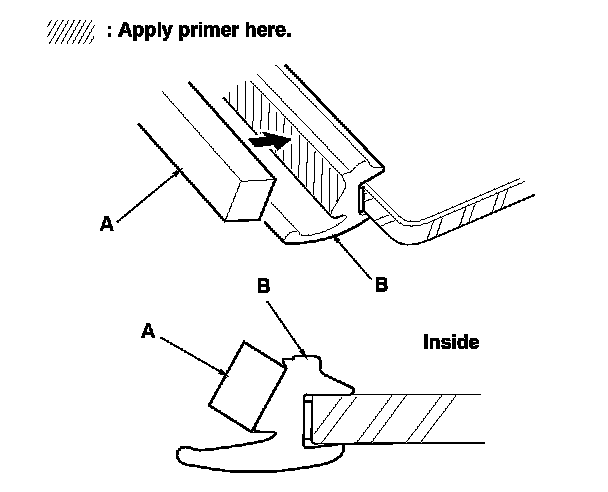 : Apply primer here.

A

B

B

A

Inside