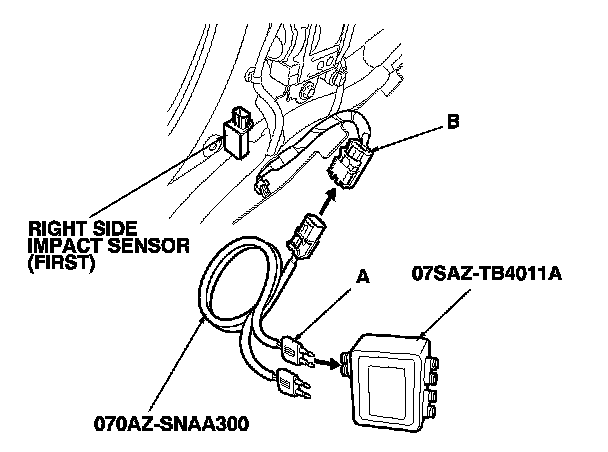 B

RIGHT SIDE IMPACT SENSOR (FIRST)

A

07SAZ-TB4011A

070AZ-SNAA300