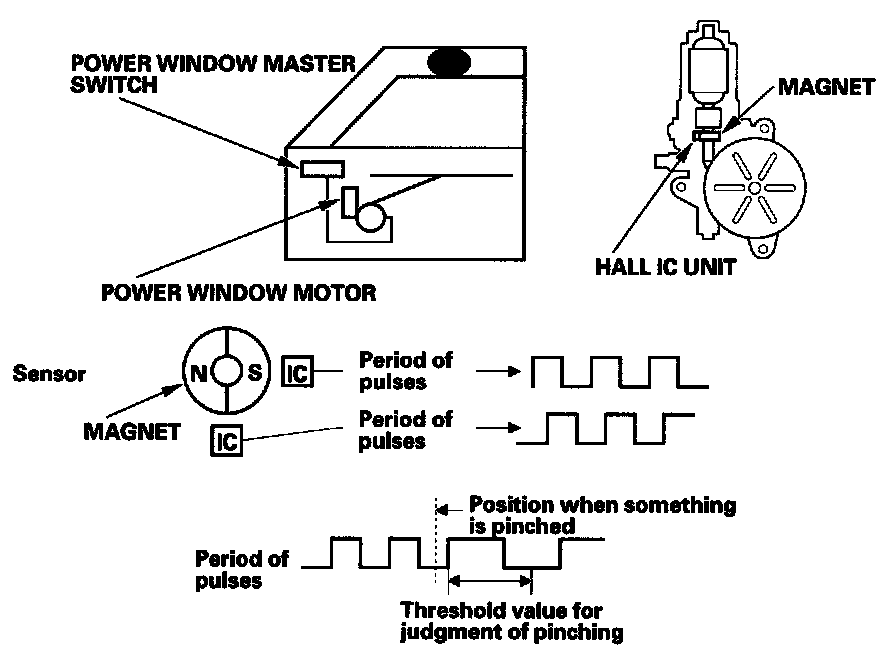 POWER WINDOW MASTER SWITCH

MAGNET

HALL IC UNIT

POWER WINDOW MOTOR

Sensor

N

S

IC

Period of pulses

MAGNET

IC

Period of pulses

Position when something is pinched

Period of pulses

Threshold value for judgment of pinching