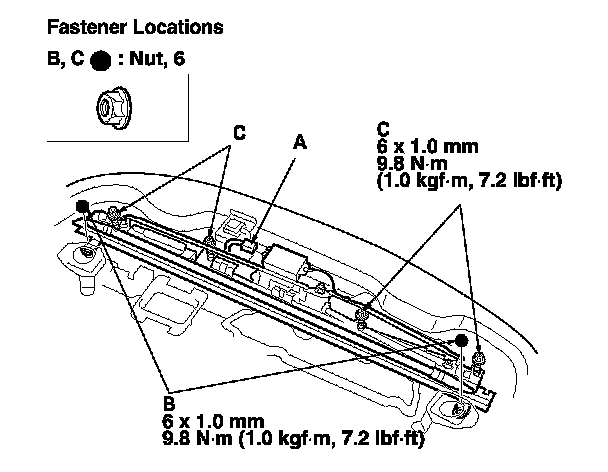 Fastener Locations

B, C ● : Nut, 6

C

A

C
6 x 1.0 mm
9.8 N·m
(1.0 kgf·m, 7.2 lbf·ft)

B
6 x 1.0 mm
9.8 N·m (1.0 kgf·m, 7.2 lbf·ft)