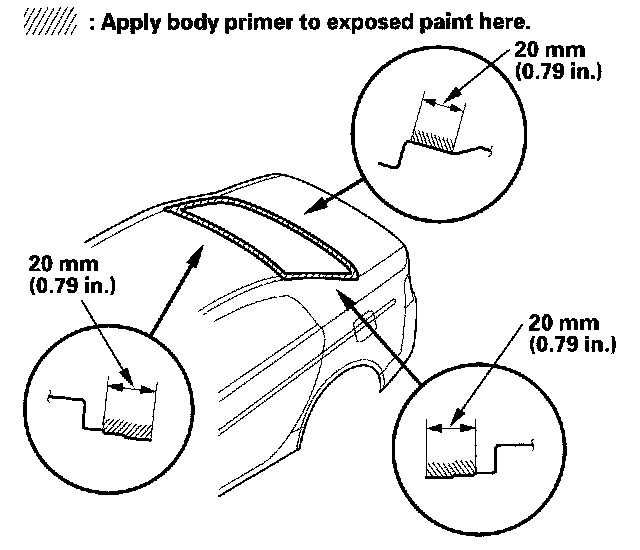 : Apply body primer to exposed paint here.

20 mm
(0.79 in.)

20 mm
(0.79 in.)

20 mm
(0.79 in.)