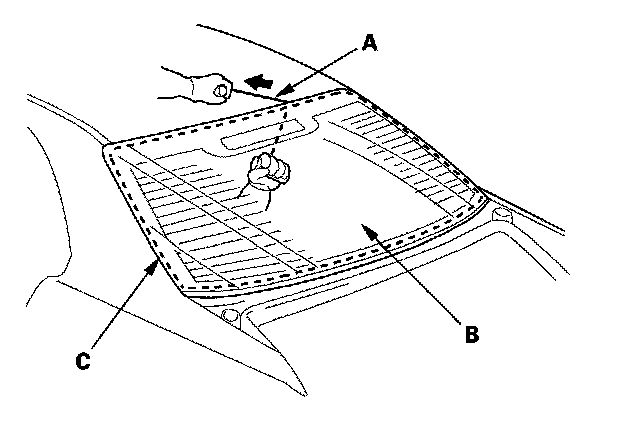 A
B
C