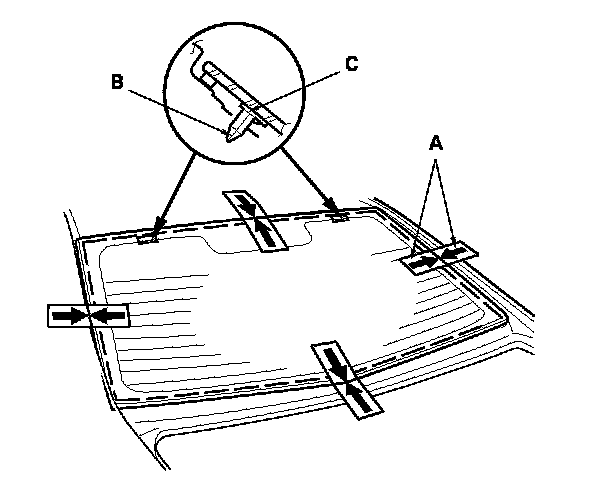 B
C
A