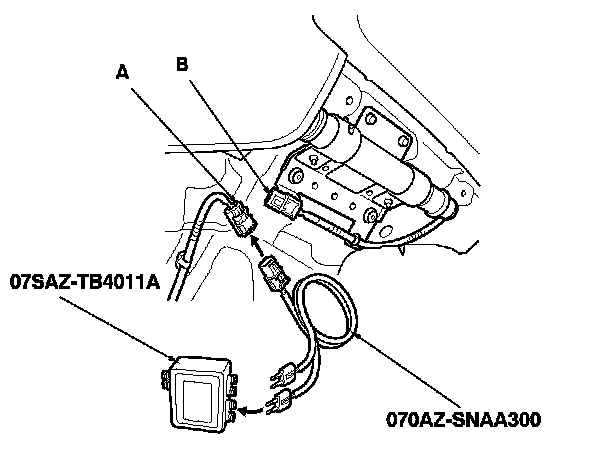 A
B
07SAZ-TB4011A
070AZ-SNAA300