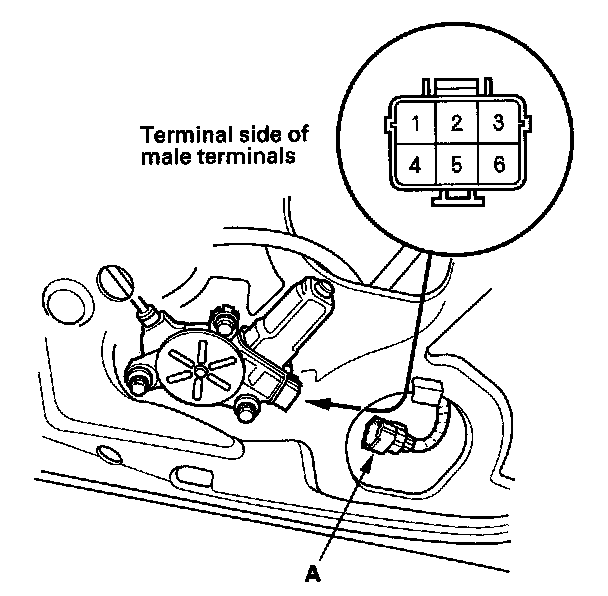 Terminal side of male terminals

1 2 3
4 5 6

A