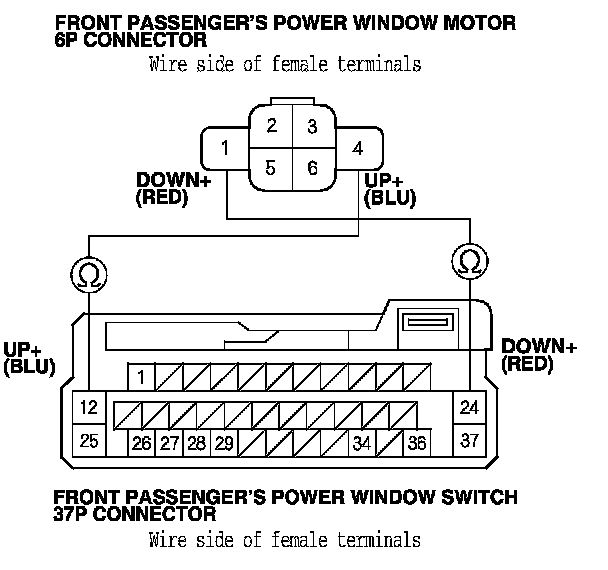 FRONT PASSENGER'S POWER WINDOW MOTOR 6P CONNECTOR
Wire side of female terminals

2 3
1 4
5 6

DOWN+ (RED)
UP+ (BLU)

Ω
Ω

UP+ (BLU)
DOWN+ (RED)

1
12
24
25
26 27 28 29
34
36
37

FRONT PASSENGER'S POWER WINDOW SWITCH 37P CONNECTOR
Wire side of female terminals