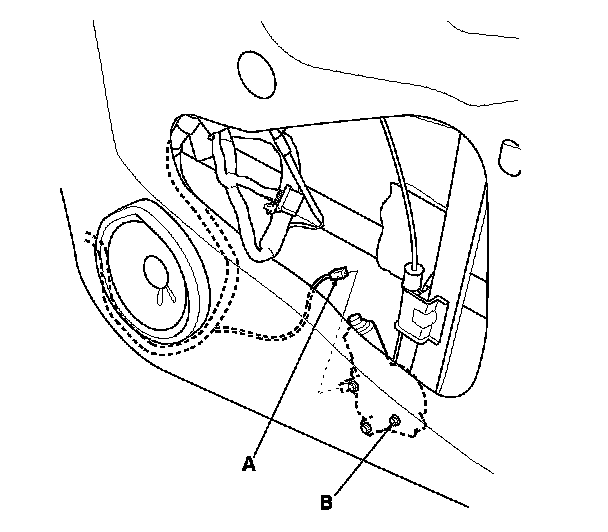 A

B