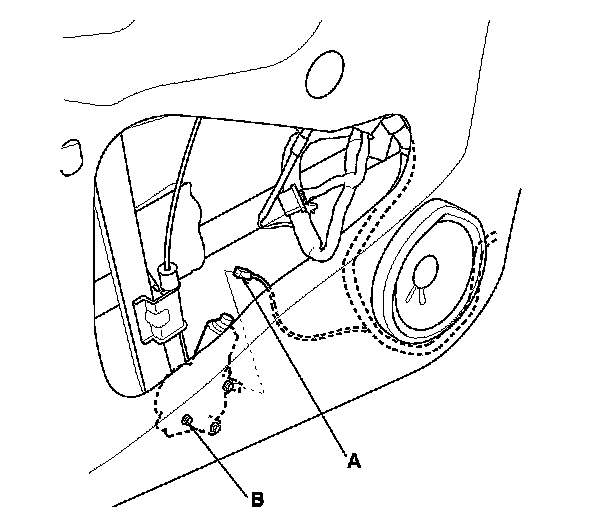 A

B