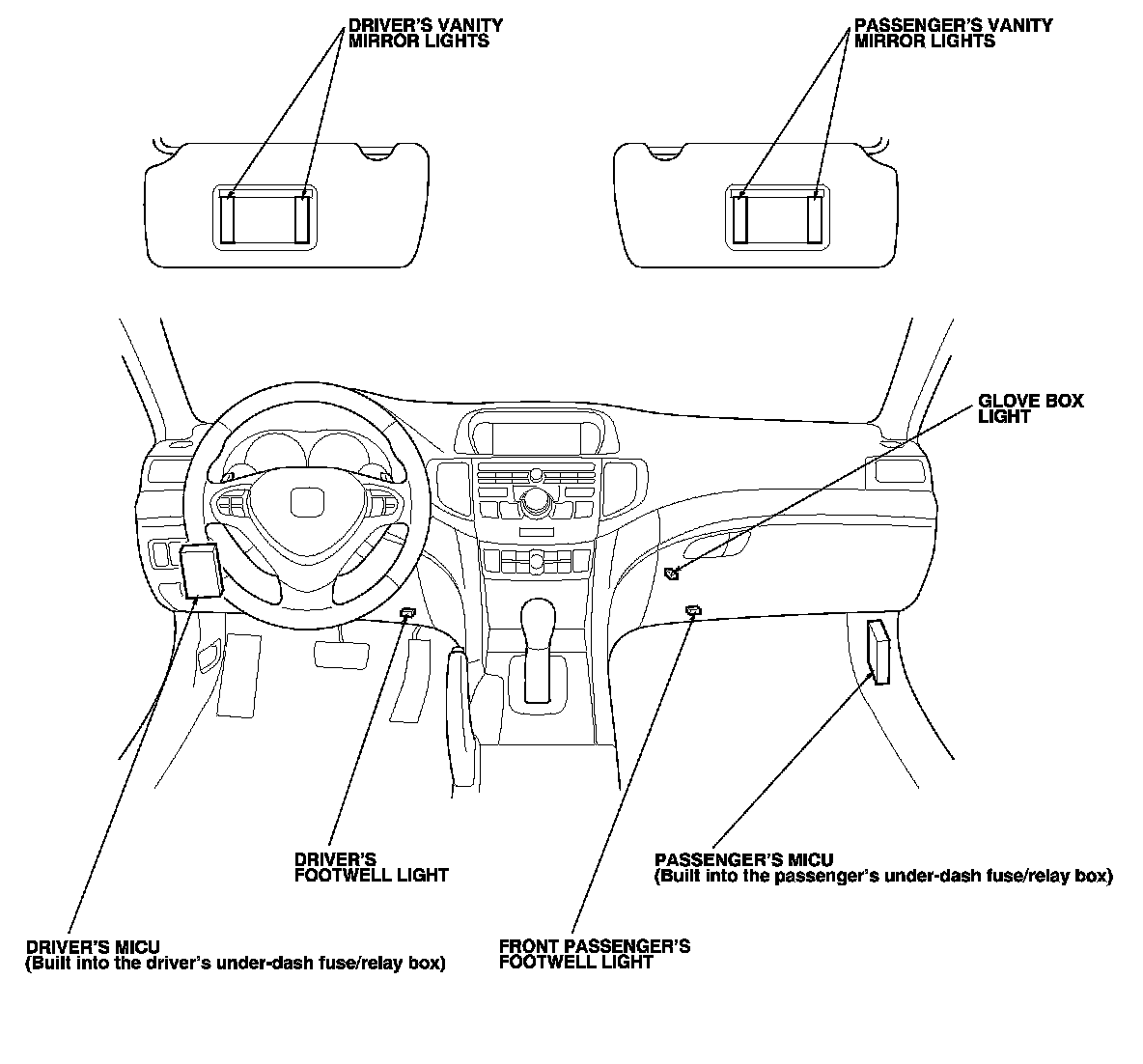 DRIVER'S VANITY MIRROR LIGHTS

PASSENGER'S VANITY MIRROR LIGHTS

GLOVE BOX LIGHT

DRIVER'S FOOTWELL LIGHT

PASSENGER'S MICU
(Built into the passenger's under-dash fuse/relay box)

DRIVER'S MICU
(Built into the driver's under-dash fuse/relay box)

FRONT PASSENGER'S FOOTWELL LIGHT