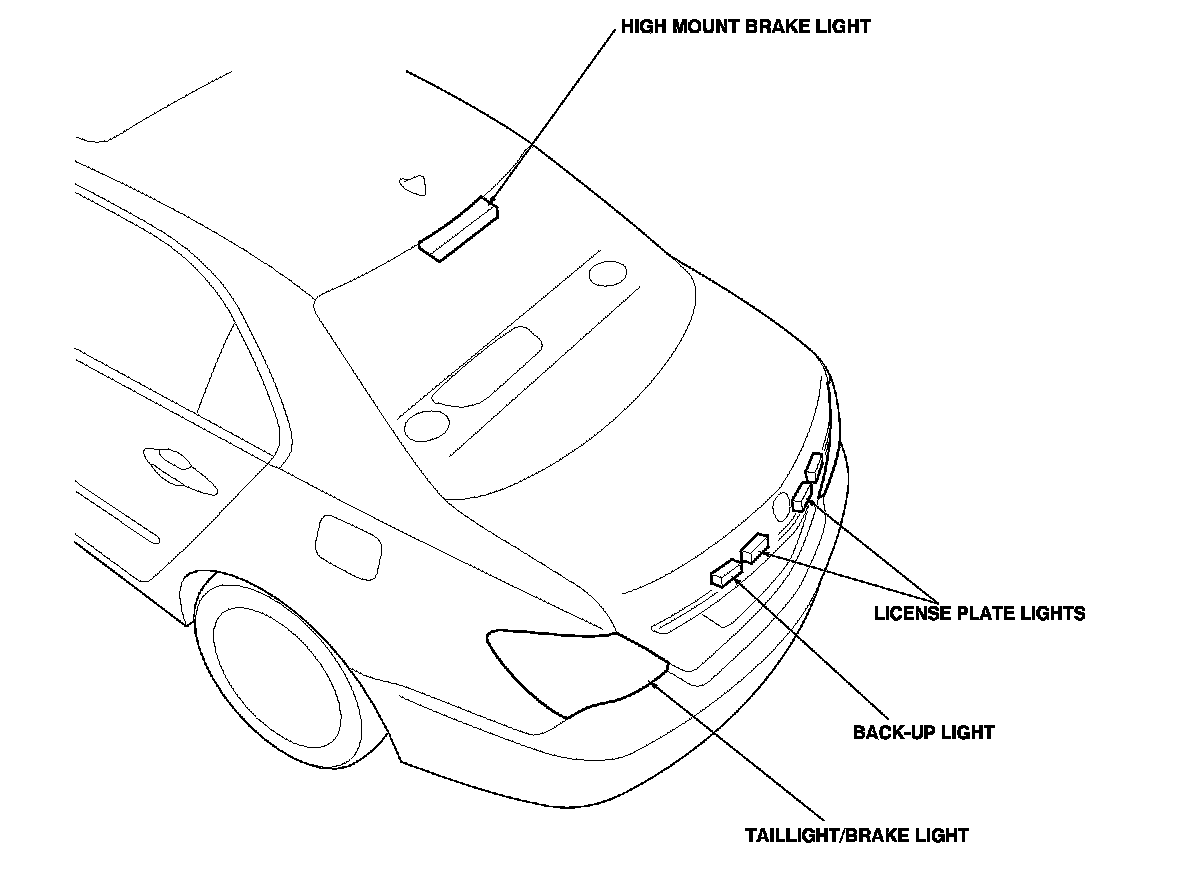 HIGH MOUNT BRAKE LIGHT

LICENSE PLATE LIGHTS

BACK-UP LIGHT

TAILLIGHT/BRAKE LIGHT