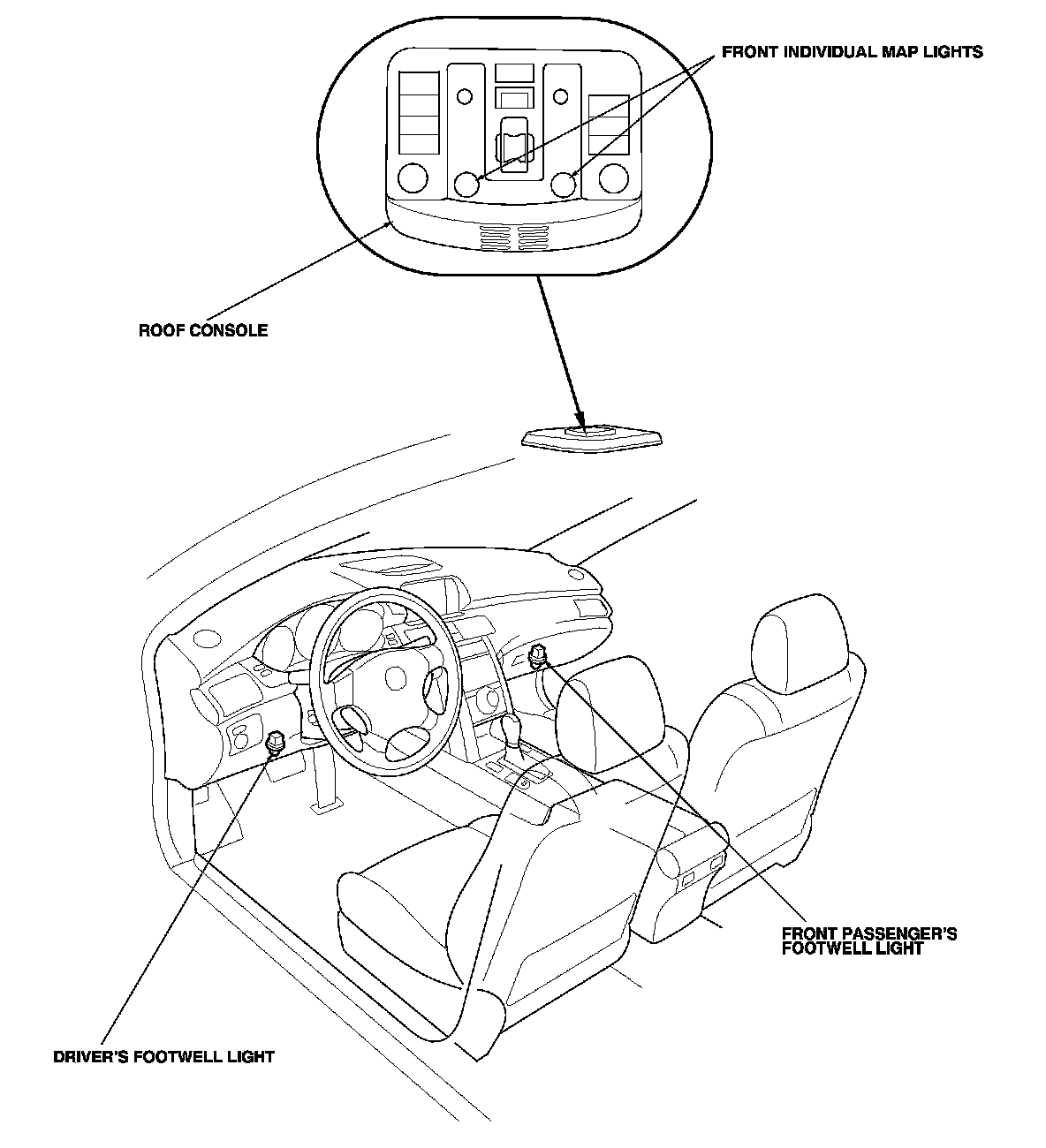 FRONT INDIVIDUAL MAP LIGHTS

ROOF CONSOLE

FRONT PASSENGER'S FOOTWELL LIGHT

DRIVER'S FOOTWELL LIGHT