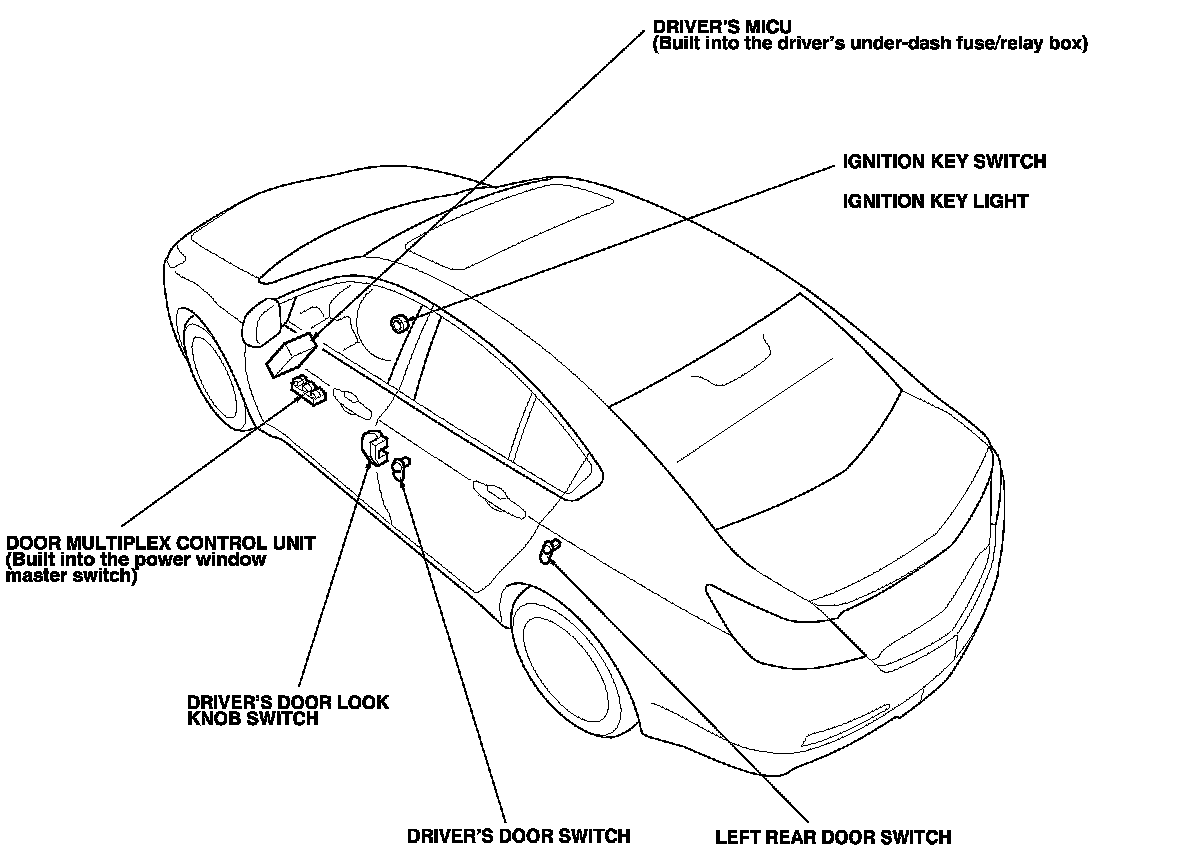 DRIVER'S MICU
(Built into the driver's under-dash fuse/relay box)

IGNITION KEY SWITCH

IGNITION KEY LIGHT

DOOR MULTIPLEX CONTROL UNIT
(Built into the power window master switch)

DRIVER'S DOOR LOOK KNOB SWITCH

DRIVER'S DOOR SWITCH

LEFT REAR DOOR SWITCH