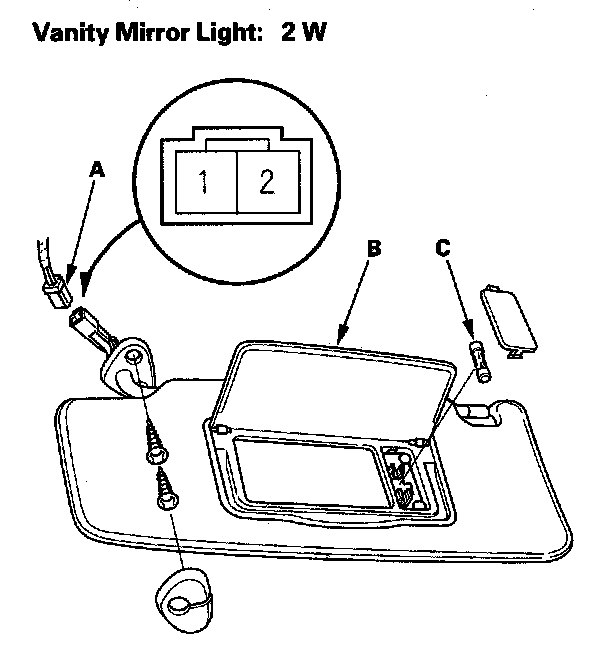 Vanity Mirror Light: 2 W

1 2

A

B

C