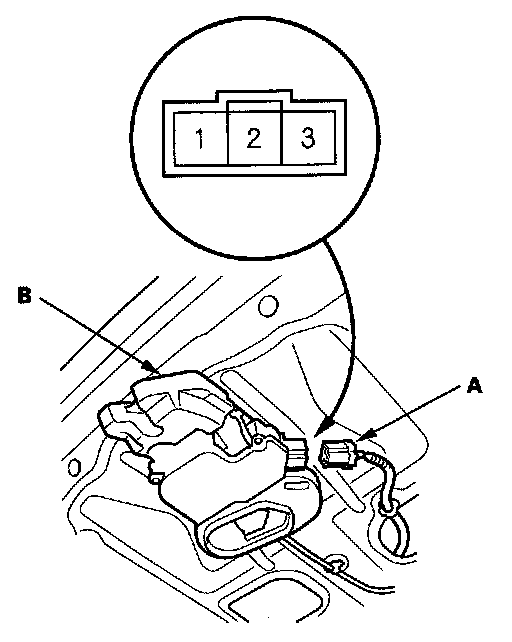 1 2 3

B

A