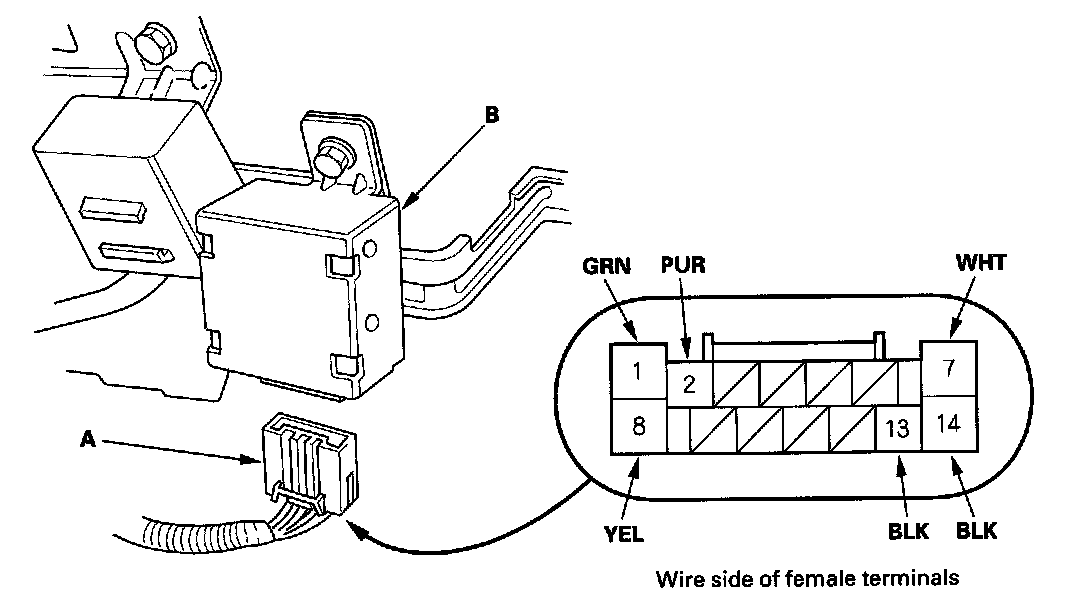 B

A

GRN
PUR
WHT

1
2
7
8
13
14

YEL
BLK
BLK

Wire side of female terminals