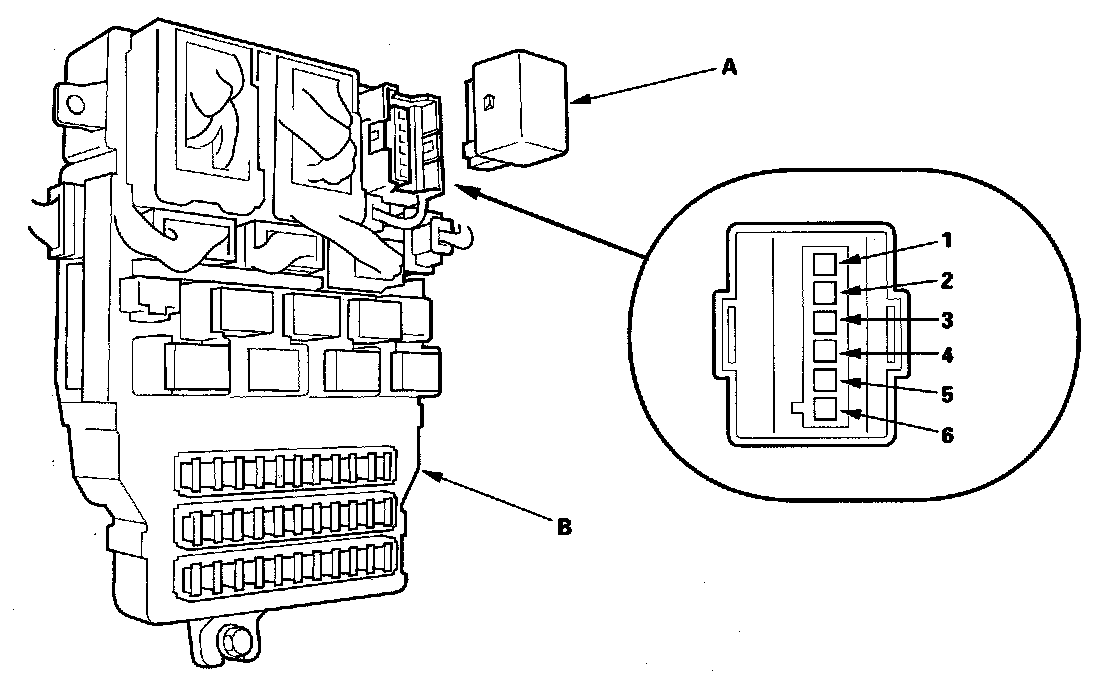 A

1
2
3
4
5
6

B