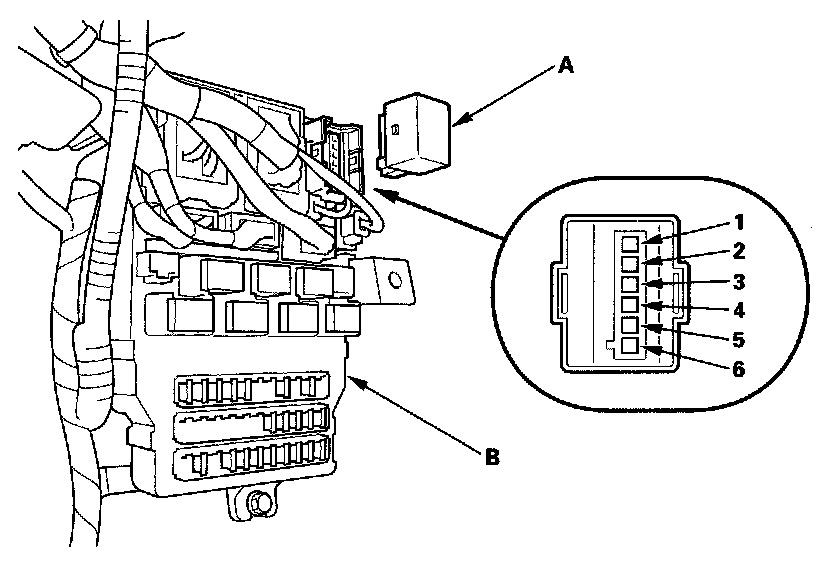 A
1
2
3
4
5
6
B