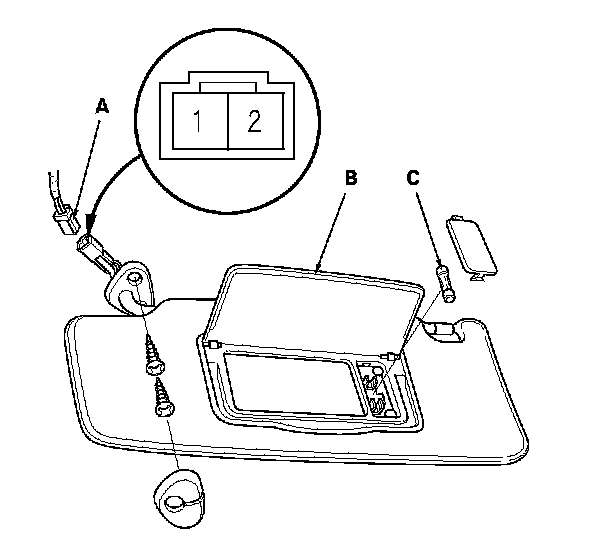 A
1
2
B
C