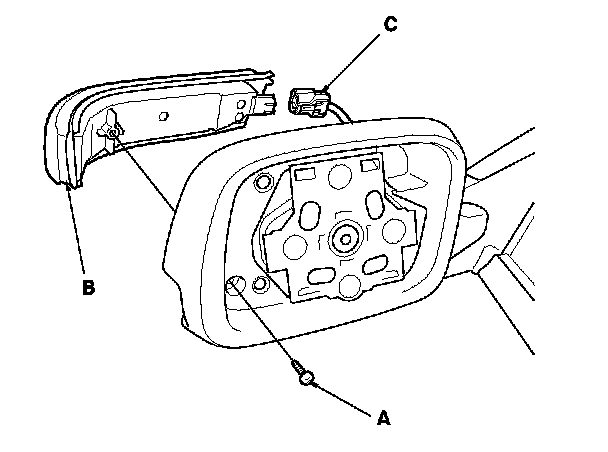 C
B
A