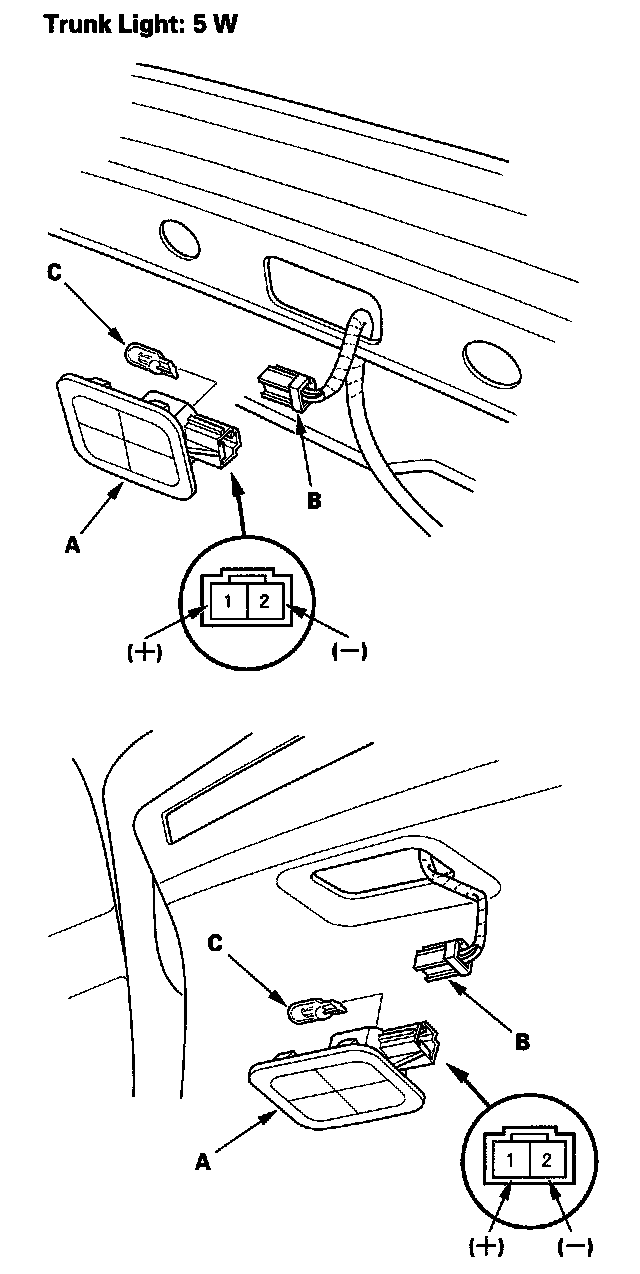 Trunk Light: 5 W

C

B

A

1 2

(+) (−)

C

B

A

1 2

(+) (−)