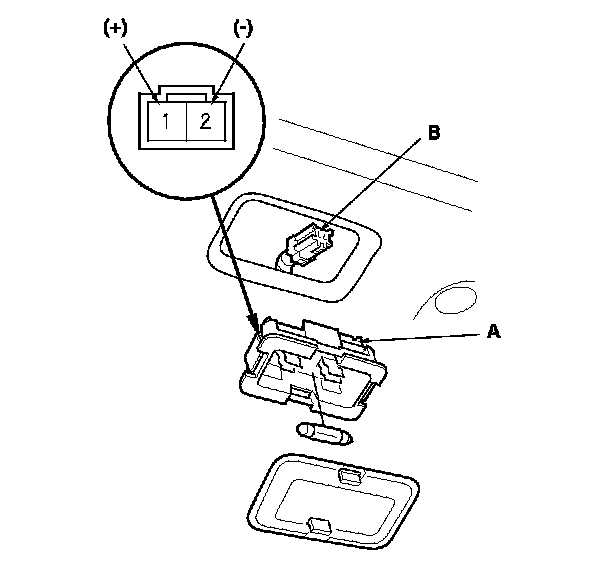 (+)
(-)
1
2
B
A