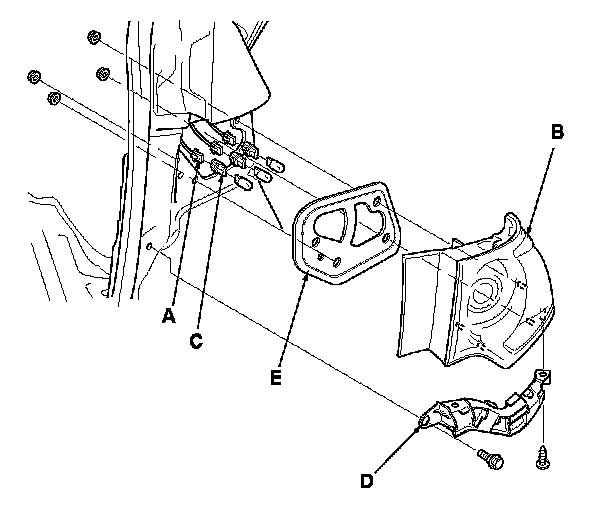 B
A
C
E
D