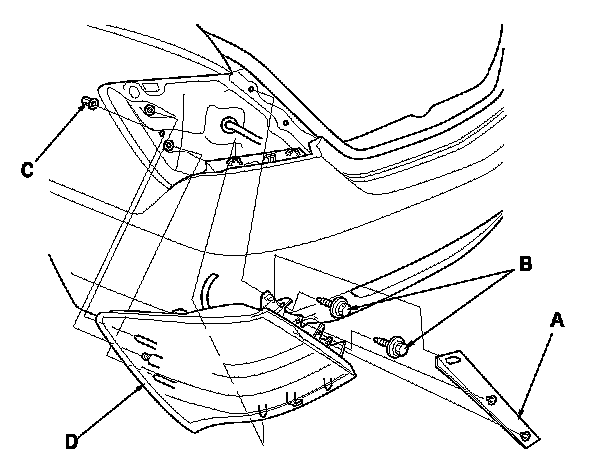 C

B

A

D