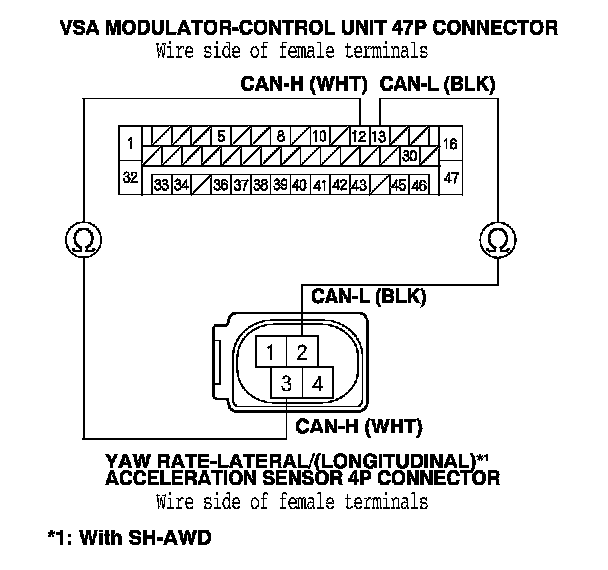 VSA MODULATOR-CONTROL UNIT 47P CONNECTOR
Wire side of female terminals

CAN-H (WHT) CAN-L (BLK)

1 5 8 10 12 13 16
30
32 33 34 36 37 38 39 40 41 42 43 45 46 47

Ω Ω

CAN-L (BLK)

1 2
3 4

CAN-H (WHT)

YAW RATE-LATERAL/(LONGITUDINAL)*1
ACCELERATION SENSOR 4P CONNECTOR
Wire side of female terminals

*1: With SH-AWD