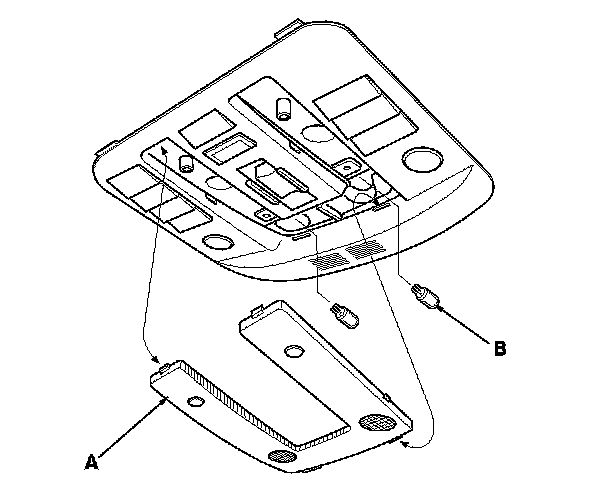 B

A