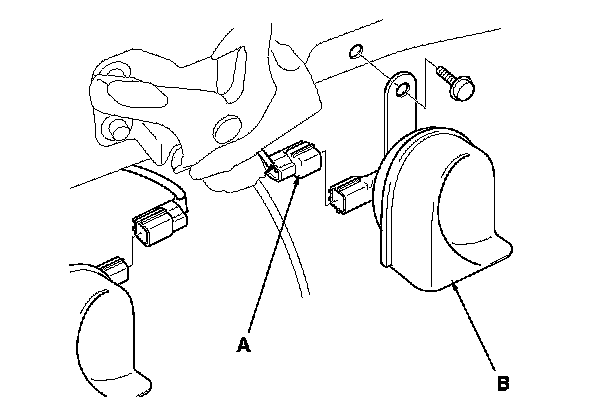 A

B