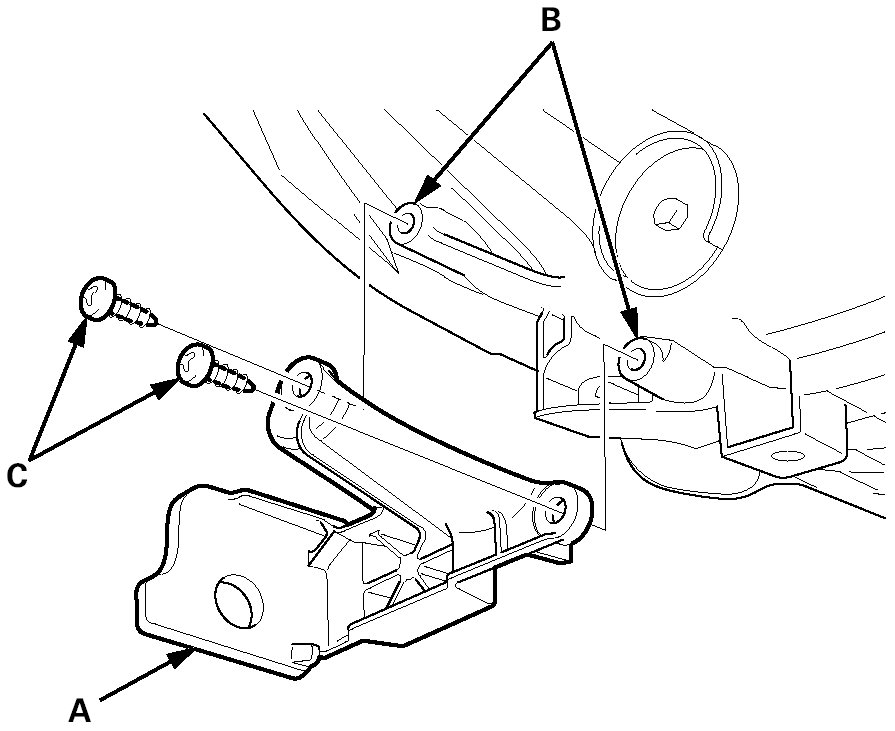 B
C
A