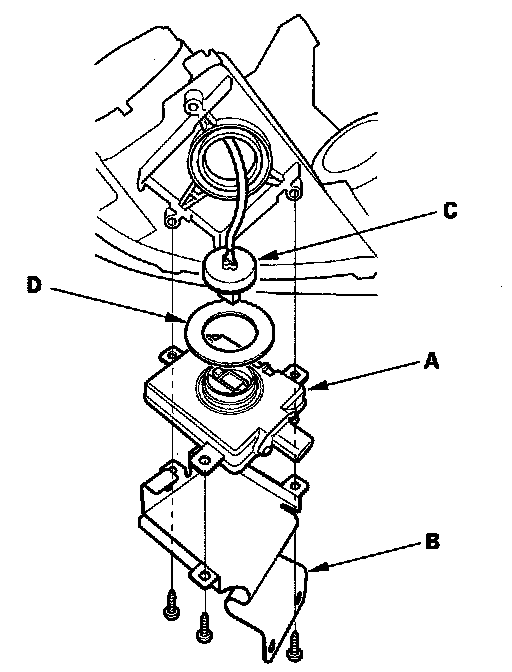 C

D

A

B