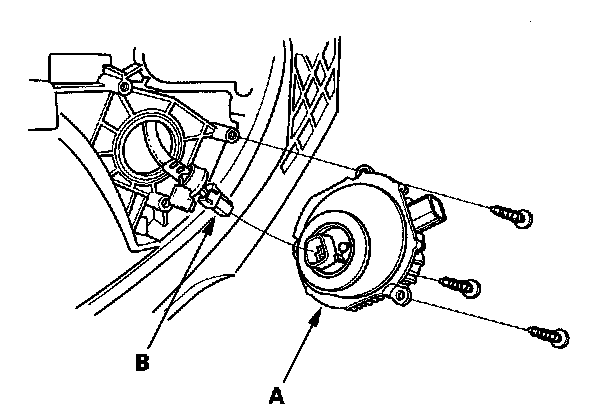 B

A