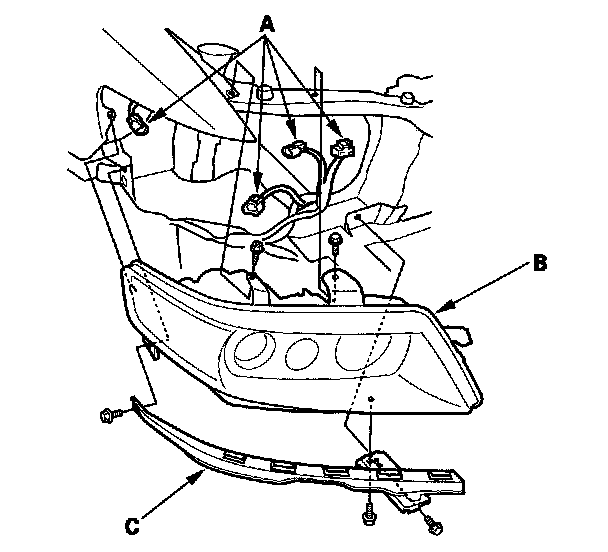 A
B
C