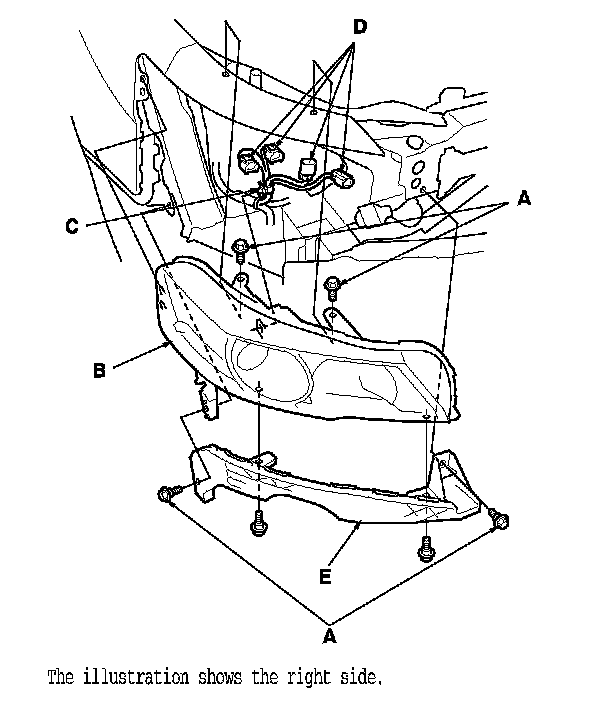 D

A

C

B

E

A

The illustration shows the right side.