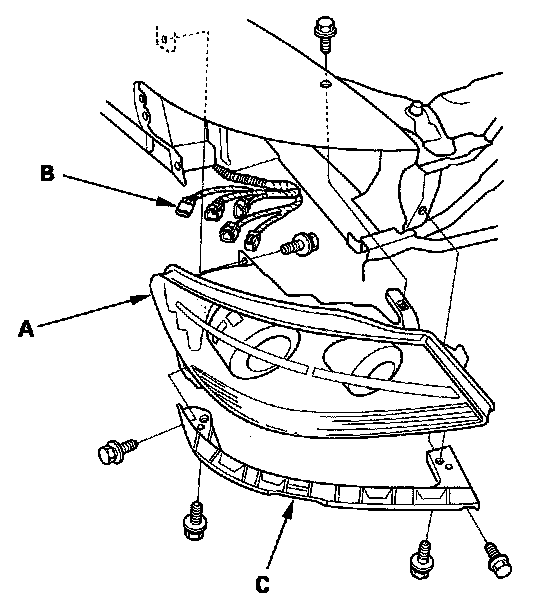 B

A

C