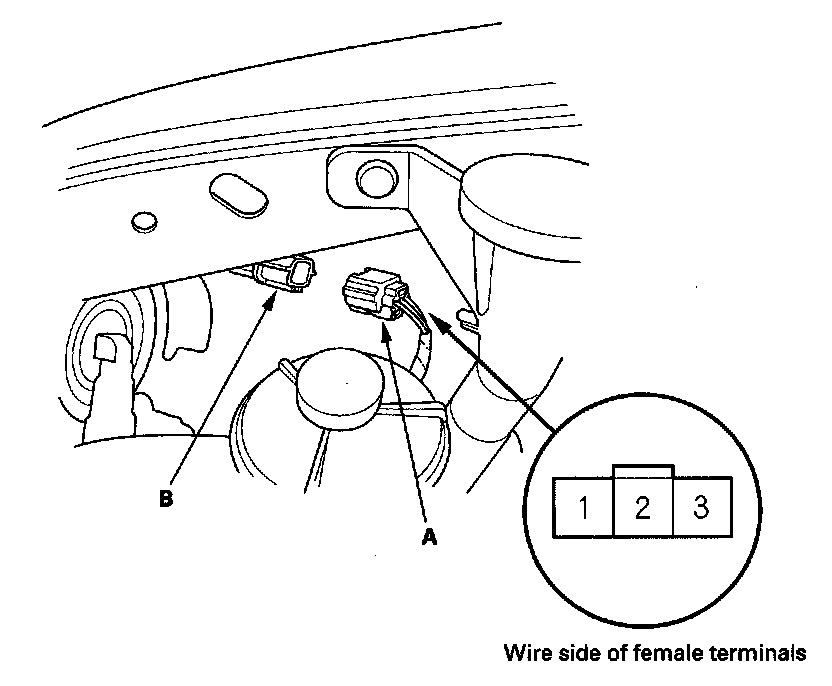 B

A

1 2 3

Wire side of female terminals