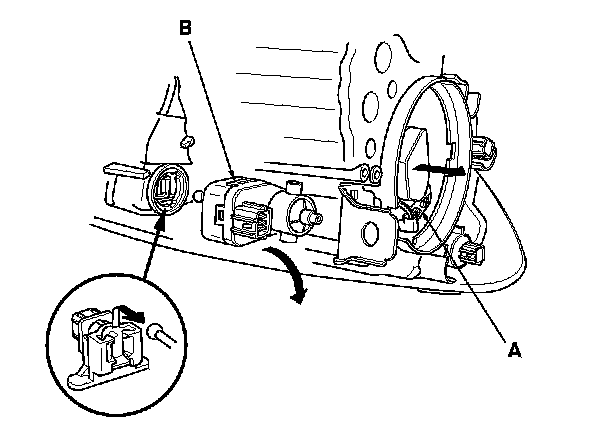 B

A