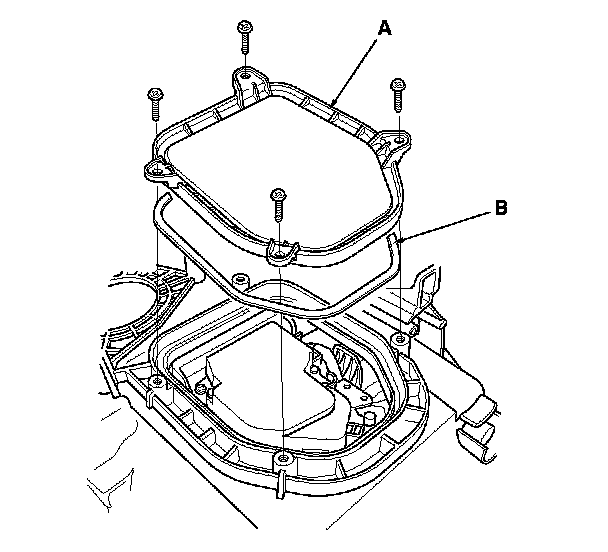 A

B