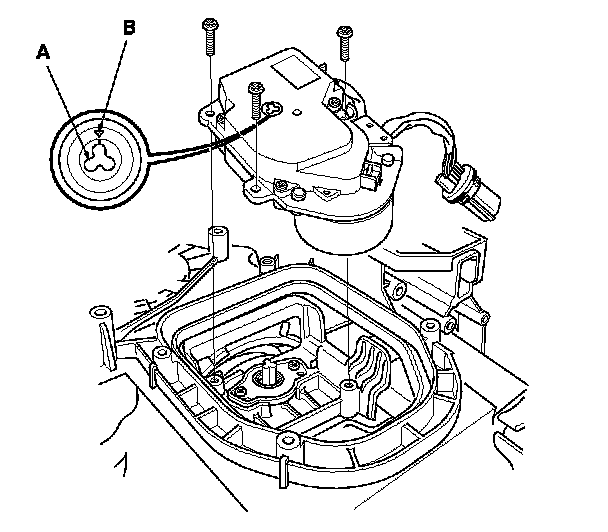 A
B