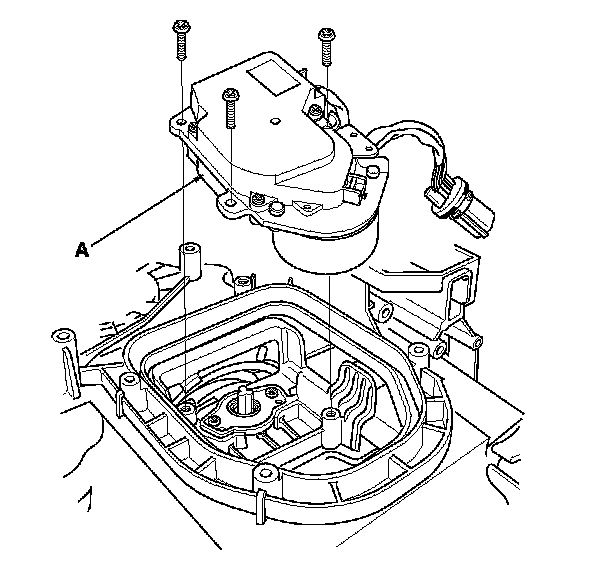 A