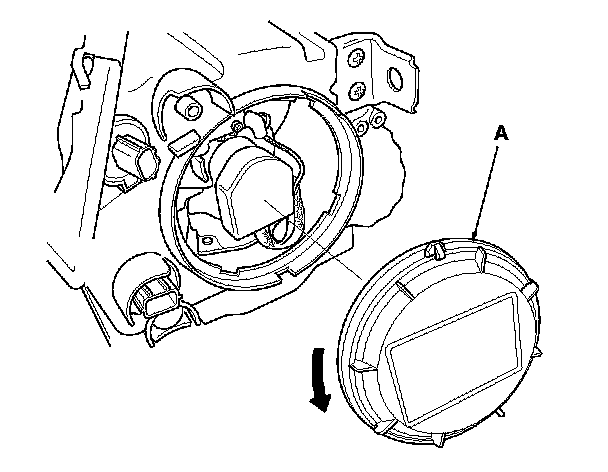 A