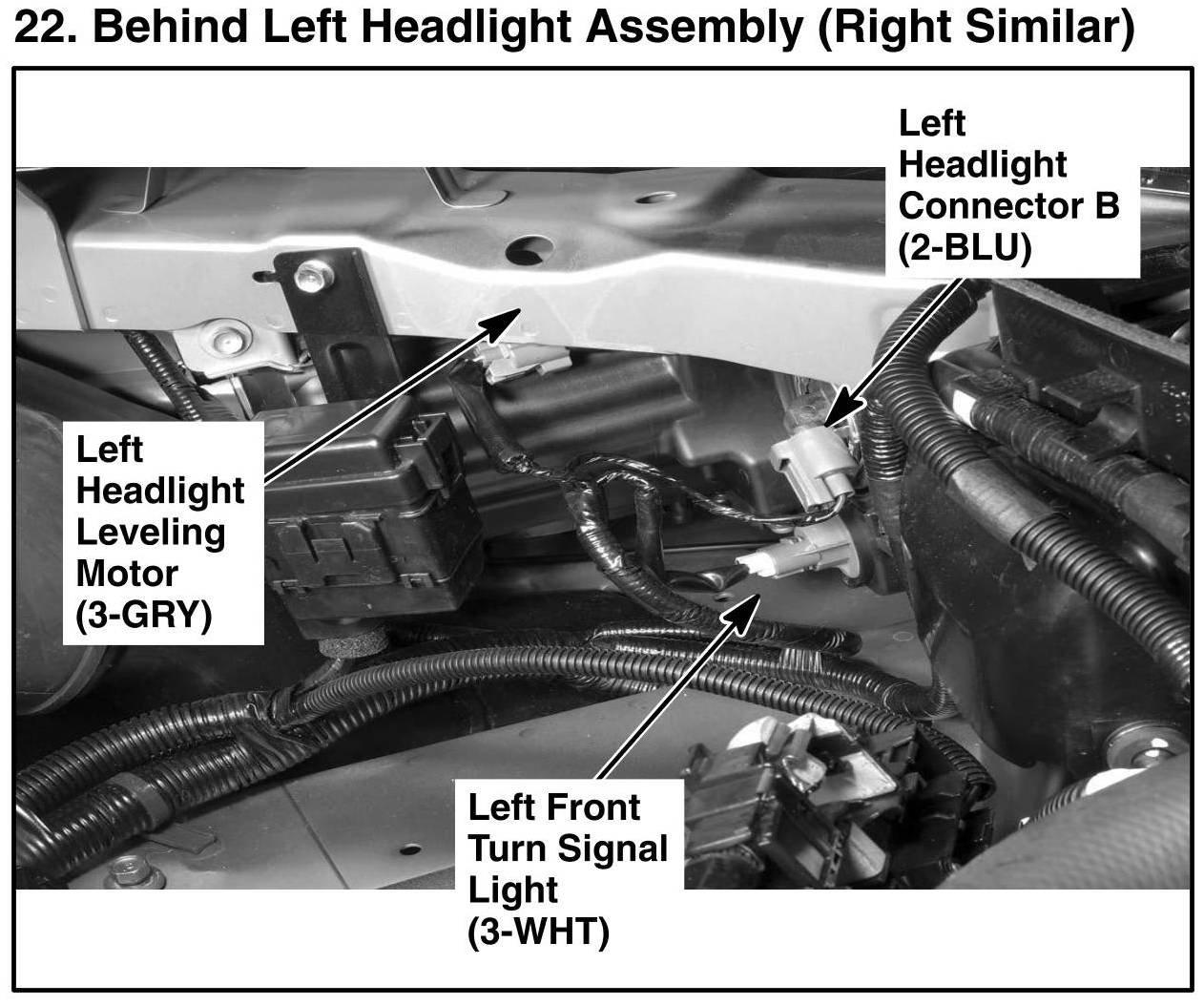 22. Behind Left Headlight Assembly (Right Similar)

Left Headlight Connector B (2-BLU)

Left Headlight Leveling Motor (3-GRY)

Left Front Turn Signal Light (3-WHT)